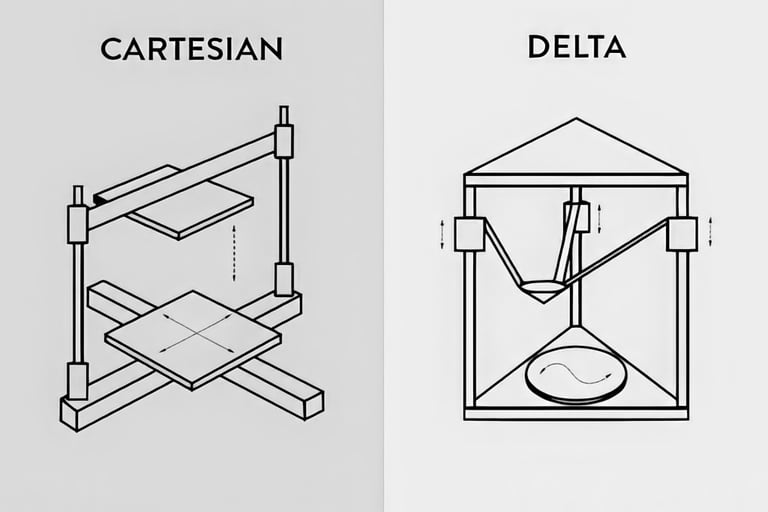 CARTESIAN

DELTA