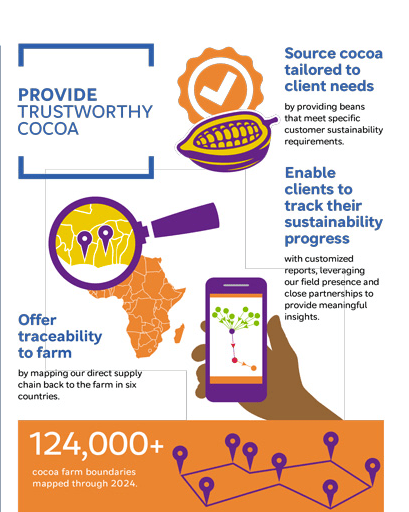 PROVIDE TRUSTWORTHY COCOA

Source cocoa tailored to client needs

by providing beans that meet specific customer sustainability requirements.

Enable clients to track their sustainability progress

with customized reports, leveraging our field presence and close partnerships to provide meaningful insights.

Offer traceability to farm

by mapping our direct supply chain back to the farm in six countries.

124,000+

cocoa farm boundaries mapped through 2024.