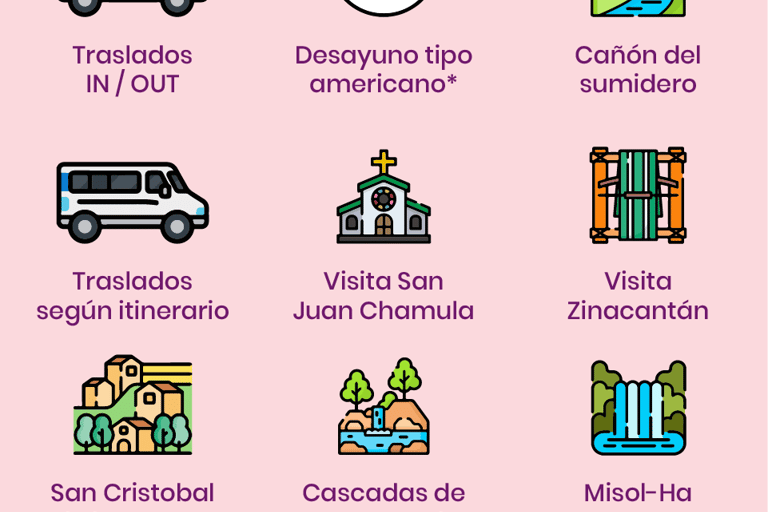 Traslados
IN / OUT

Desayuno tipo
americano*

Cañón del
sumidero

Traslados
según itinerario

Visita San
Juan Chamula

Visita
Zinacantán

San Cristobal

Cascadas de

Misol-Ha