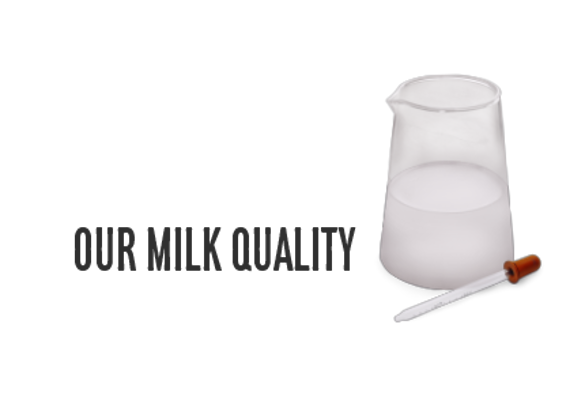 OUR MILK QUALITY