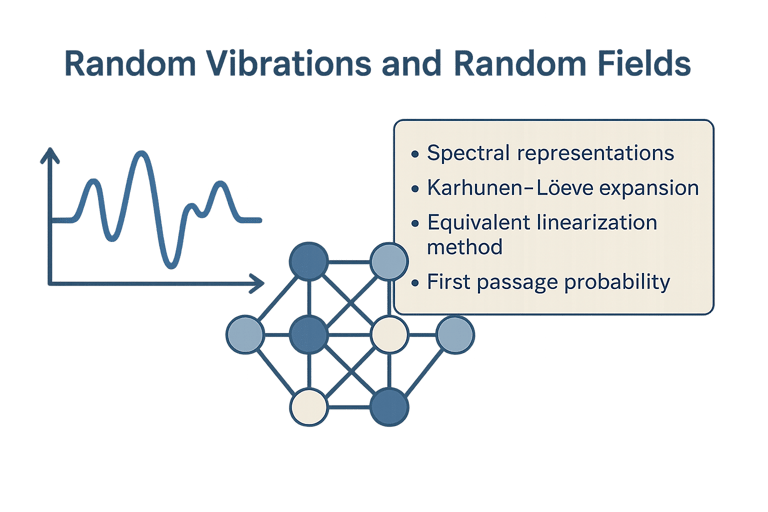 Random Vibrations and Random Fields

• Spectral representations
• Karhunen–Löeve expansion
• Equivalent linearization method
• First passage probability