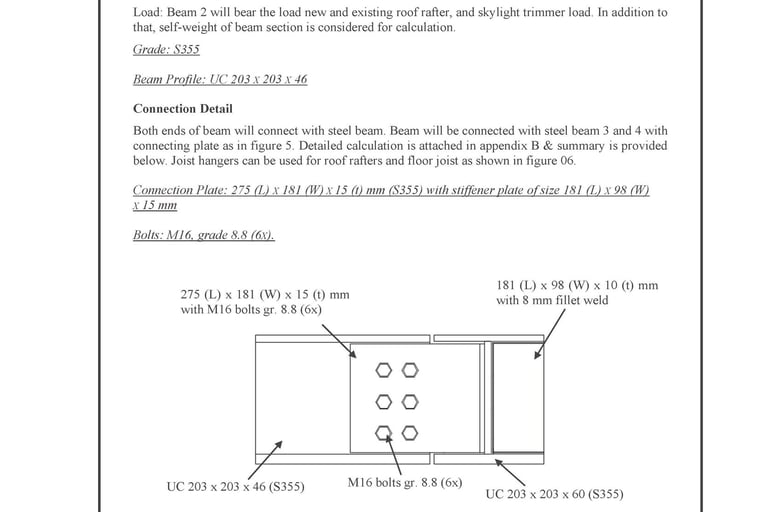 Load: Beam 2 will bear the load new and existing roof rafter, and skylight trimmer load. In addition to that, self-weight of beam section is considered for calculation.

Grade: S355

Beam Profile: UC 203 x 203 x 46

Connection Detail

Both ends of beam will connect with steel beam. Beam will be connected with steel beam 3 and 4 with connecting plate as in figure 5. Detailed calculation is attached in appendix B & summary is provided below. Joist hangers can be used for roof rafters and floor joist as shown in figure 06.

Connection Plate: 275 (L) x 181 (W) x 15 (t) mm (S355) with stiffener plate of size 181 (L) x 98 (W) x 15 mm

Bolts: M16, grade 8.8 (6x).

275 (L) x 181 (W) x 15 (t) mm with M16 bolts gr. 8.8 (6x)

181 (L) x 98 (W) x 10 (t) mm with 8 mm fillet weld

UC 203 x 203 x 46 (S355)

M16 bolts gr. 8.8 (6x)

UC 203 x 203 x 60 (S355)