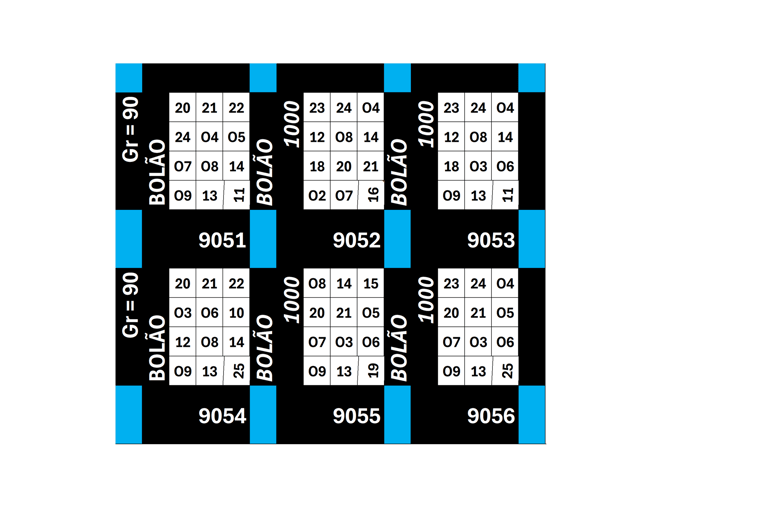 Gr = 90
BOLÃO

| 20 | 21 | 22 |
|---|---|---|
| 24 | O4 | O5 |
| O7 | O8 | 14 |
| O9 | 13 | 11 |

9051

1000
BOLÃO

| 23 | 24 | O4 |
|---|---|---|
| 12 | O8 | 14 |
| 18 | 20 | 21 |
| O2 | O7 | 16 |

9052

1000
BOLÃO

| 23 | 24 | O4 |
|---|---|---|
| 12 | O8 | 14 |
| 18 | O3 | O6 |
| O9 | 13 | 11 |

9053

Gr = 90
BOLÃO

| 20 | 21 | 22 |
|---|---|---|
| O3 | O6 | 10 |
| 12 | O8 | 14 |
| O9 | 13 | 25 |

9054

1000
BOLÃO

| O8 | 14 | 15 |
|---|---|---|
| 20 | 21 | O5 |
| O7 | O3 | O6 |
| O9 | 13 | 19 |

9055

1000
BOLÃO

| 23 | 24 | O4 |
|---|---|---|
| 20 | 21 | O5 |
| O7 | O3 | O6 |
| O9 | 13 | 25 |

9056