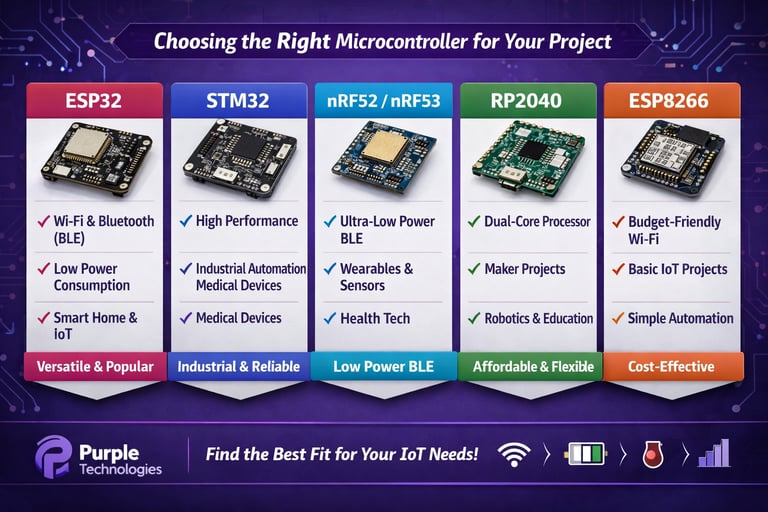 Choosing the Right Microcontroller for Your Project

ESP32

✓ Wi-Fi & Bluetooth (BLE)

✓ Low Power Consumption

✓ Smart Home & IoT

Versatile & Popular

STM32

✓ High Performance

✓ Industrial Automation Medical Devices

✓ Medical Devices

Industrial & Reliable

nRF52 / nRF53

✓ Ultra-Low Power BLE

✓ Wearables & Sensors

✓ Health Tech

Low Power BLE

RP2040

✓ Dual-Core Processor

✓ Maker Projects

✓ Robotics & Education

Affordable & Flexible

ESP8266

✓ Budget-Friendly Wi-Fi

✓ Basic IoT Projects

✓ Simple Automation

Cost-Effective

Purple Technologies

Find the Best Fit for Your IoT Needs!