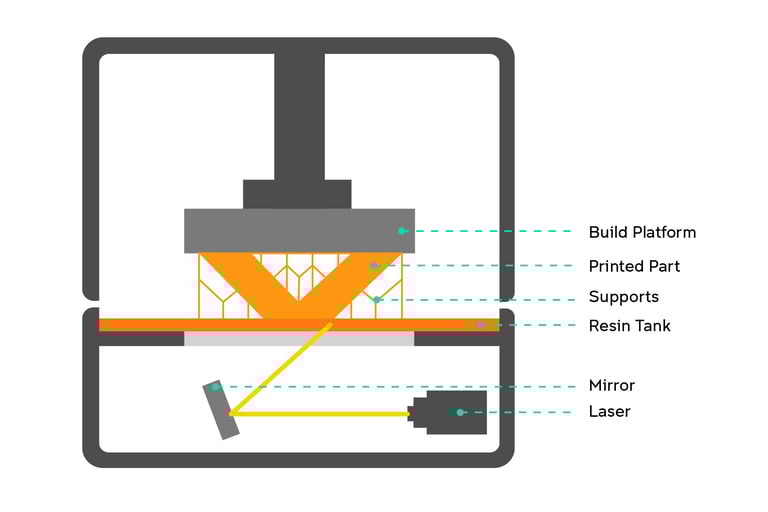 Build Platform
Printed Part
Supports
Resin Tank
Mirror
Laser