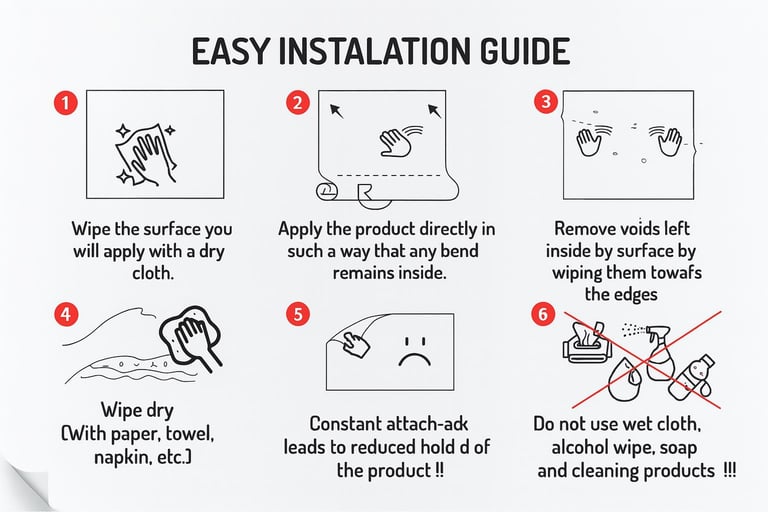 EASY INSTALATION GUIDE

1

Wipe the surface you will apply with a dry cloth.

2

Apply the product directly in such a way that any bend remains inside.

3

Remove voids left inside by surface by wiping them towafs the edges

4

Wipe dry (With paper, towel, napkin, etc.)

5

Constant attach-adk leads to reduced hold d of the product !!

6

Do not use wet cloth, alcohol wipe, soap and cleaning products !!!