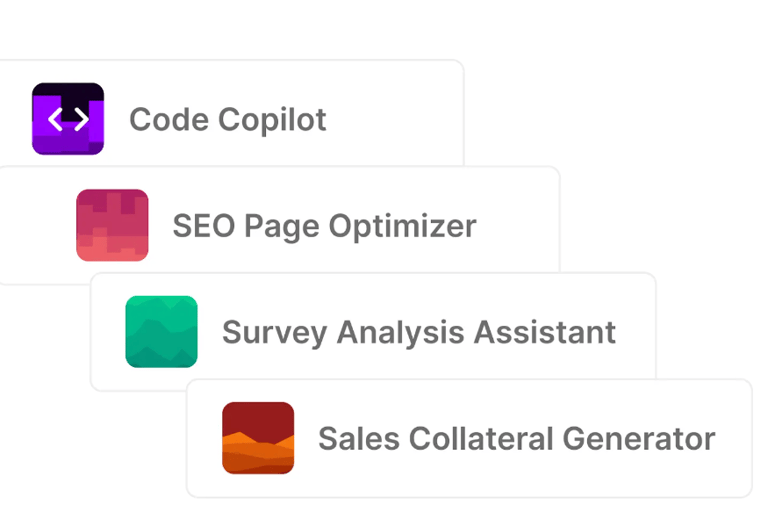 Code Copilot

SEO Page Optimizer

Survey Analysis Assistant

Sales Collateral Generator