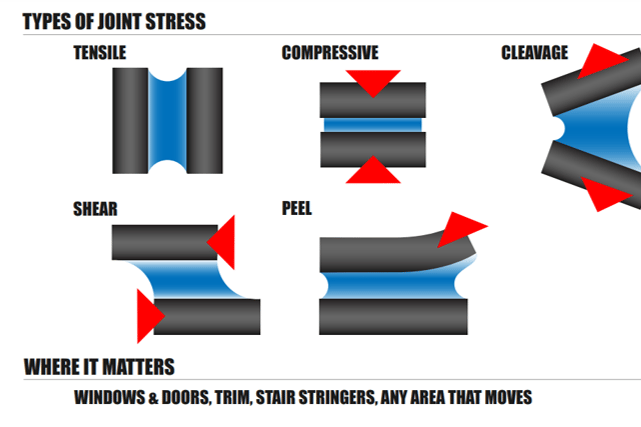 TYPES OF JOINT STRESS

TENSILE

COMPRESSIVE

CLEAVAGE

SHEAR

PEEL

WHERE IT MATTERS

WINDOWS & DOORS, TRIM, STAIR STRINGERS, ANY AREA THAT MOVES