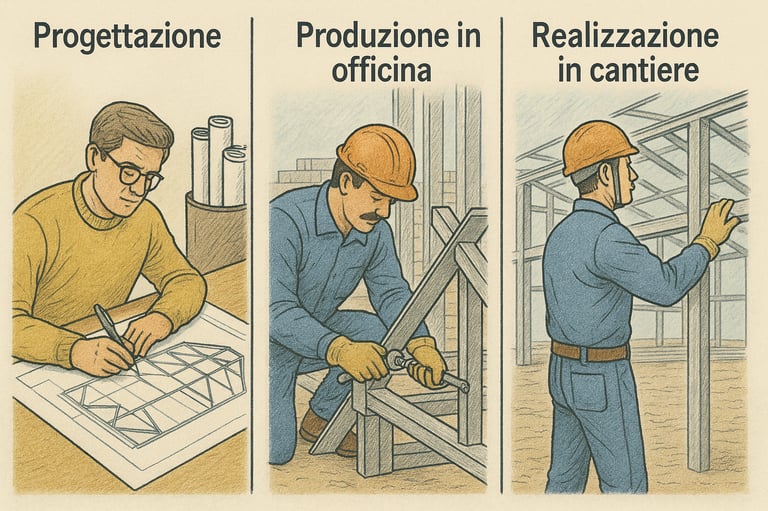 Progettazione

Produzione in officina

Realizzazione in cantiere