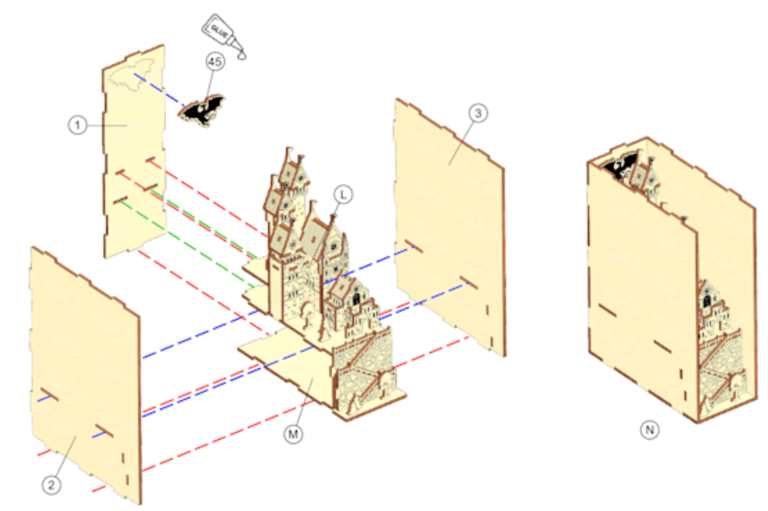 GLUE
45
1
3
L
2
M
N