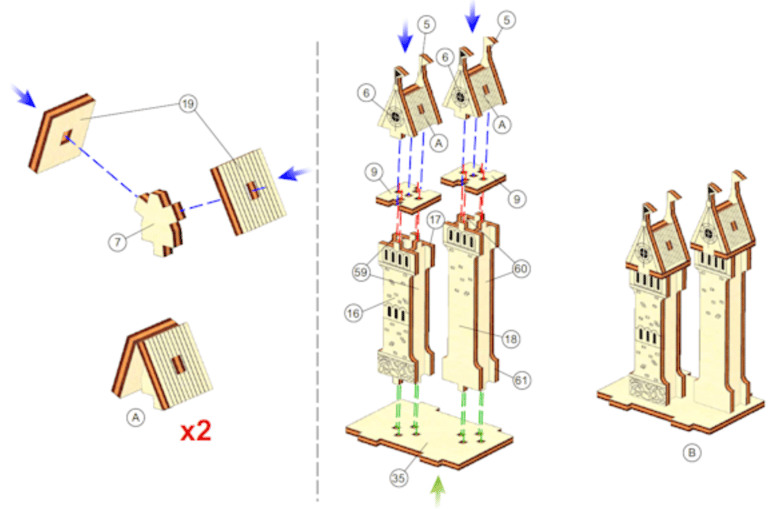 19
7
A
x2
5
5
6
6
A
A
9
9
17
59
60
16
18
61
35
B