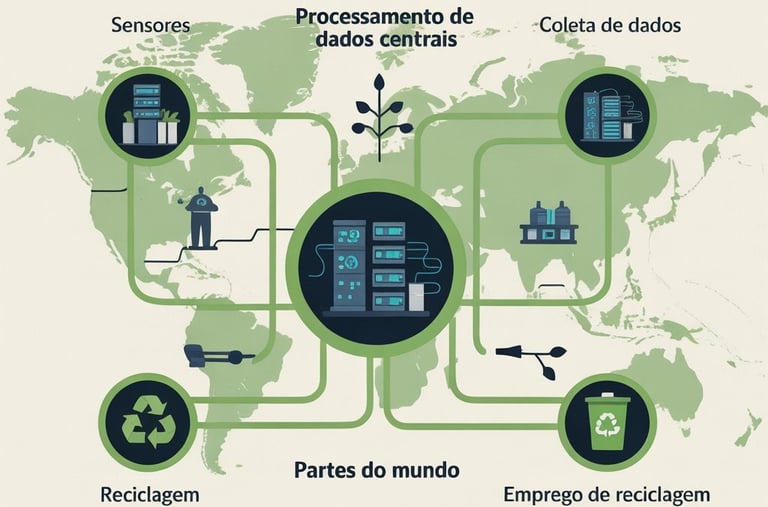 Sensores

Processamento de dados centrais

Coleta de dados

Partes do mundo

Reciclagem

Emprego de reciclagem