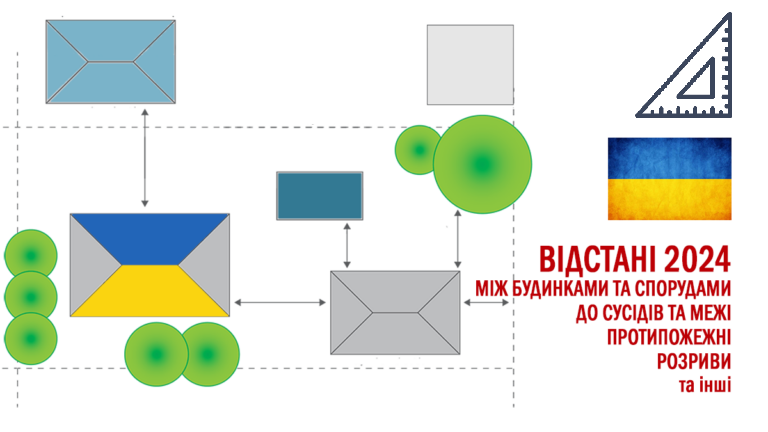 ВІДСТАНІ 2024
МІЖ БУДИНКАМИ ТА СПОРУДАМИ
ДО СУСІДІВ ТА МЕЖІ
ПРОТИПОЖЕЖНІ
РОЗРИВИ
та інші