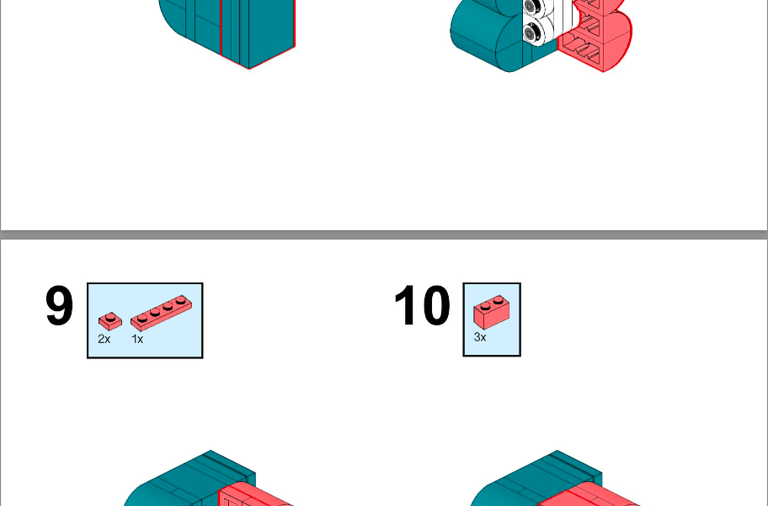 9

2x 1x

10

3x