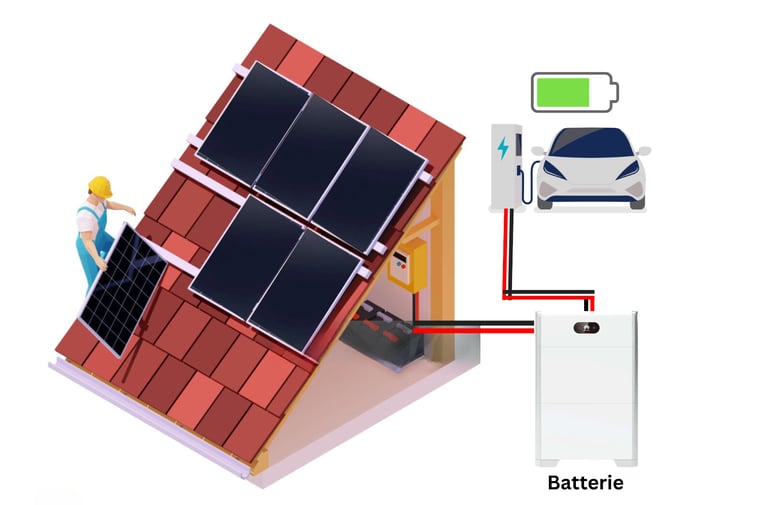 Batterie