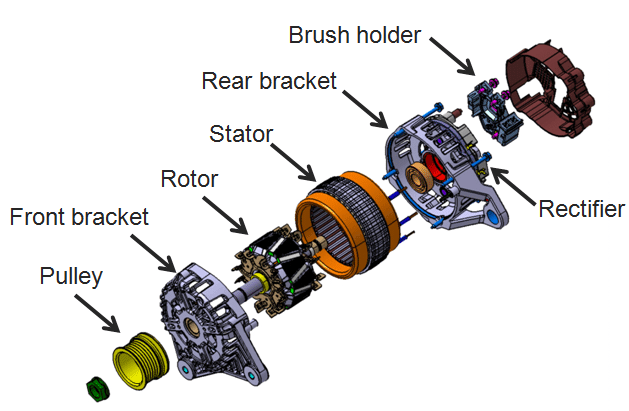 Brush holder
Rear bracket
Stator
Rotor
Front bracket
Pulley
Rectifier