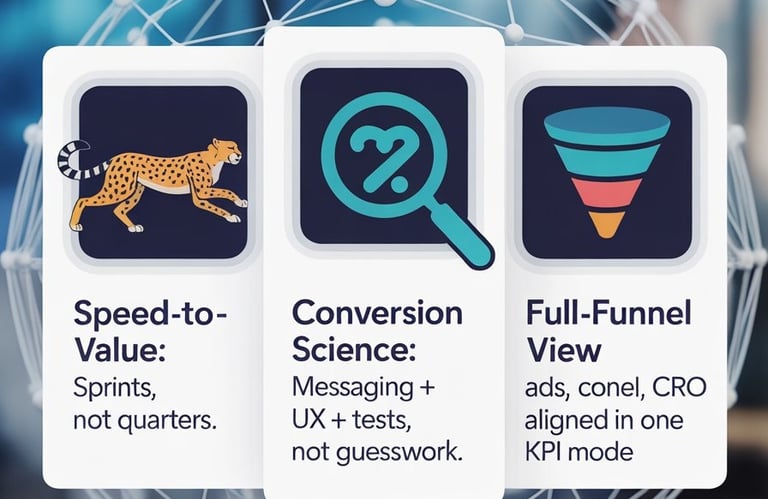 Speed-to-Value:
Sprints, not quarters.

Conversion Science:
Messaging + UX + tests, not guesswork.

Full-Funnel View
ads, conel, CRO aligned in one KPI mode