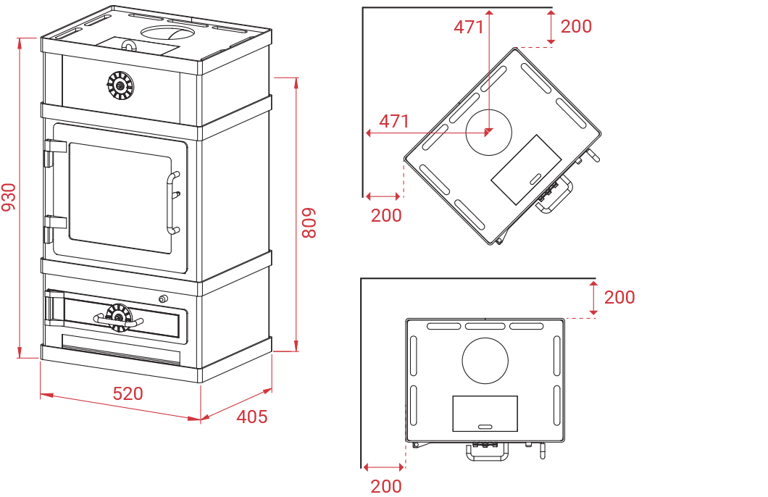 930
809
520
405
471
200
471
200
200
200