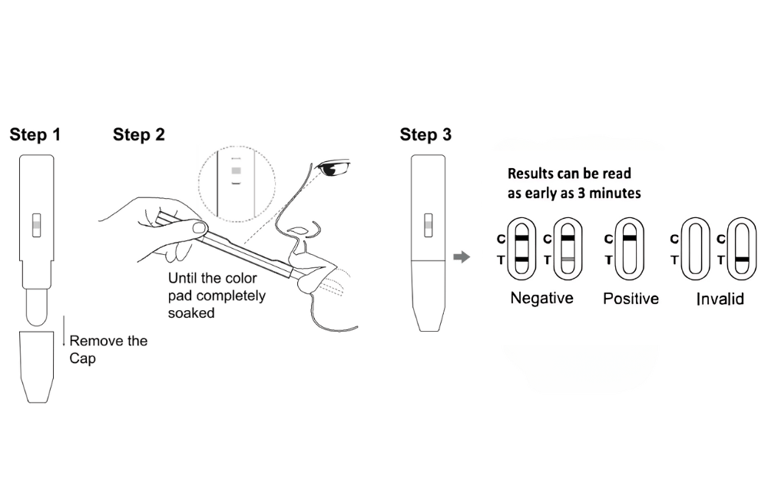 Step 1

Remove the Cap

Step 2

Until the color pad completely soaked

Step 3

Results can be read as early as 3 minutes

C
T

C
T

C
T

C
T

C
T

Negative

Positive

Invalid