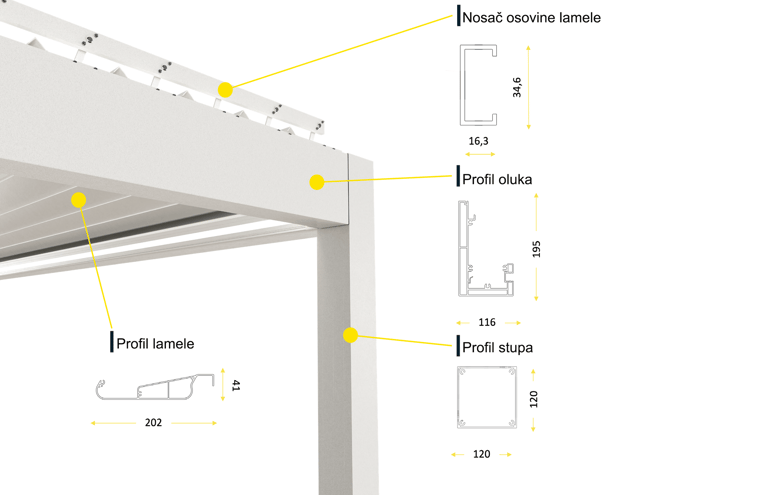 Nosač osovine lamele

34,6

16,3

Profil oluka

195

116

Profil stupa

120

120

Profil lamele

41

202