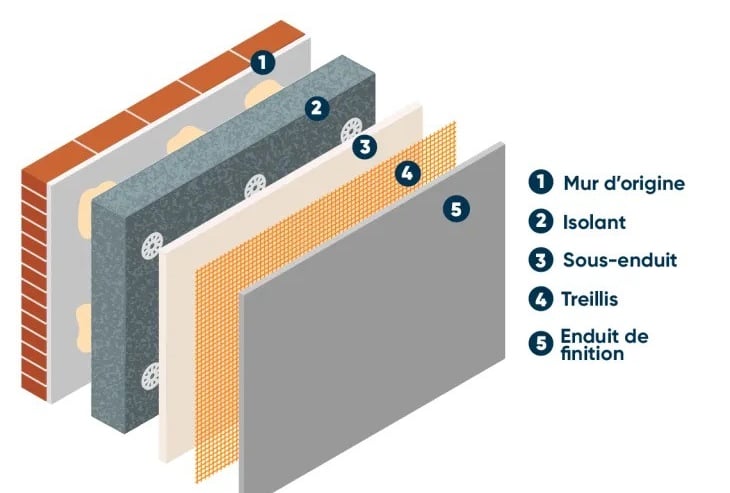 1
2
3
4
5

1 Mur d'origine
2 Isolant
3 Sous-enduit
4 Treillis
5 Enduit de finition