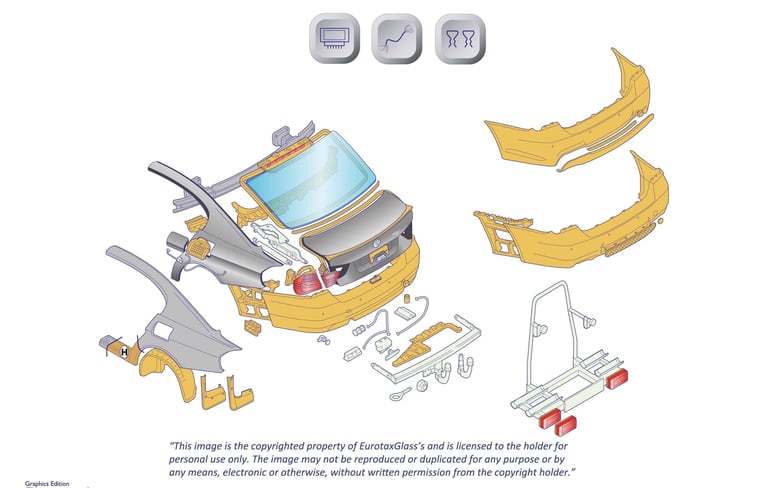 H

"This image is the copyrighted property of EurotaxGlass's and is licensed to the holder for personal use only. The image may not be reproduced or duplicated for any purpose or by any means, electronic or otherwise, without written permission from the copyright holder."

Graphics Edition