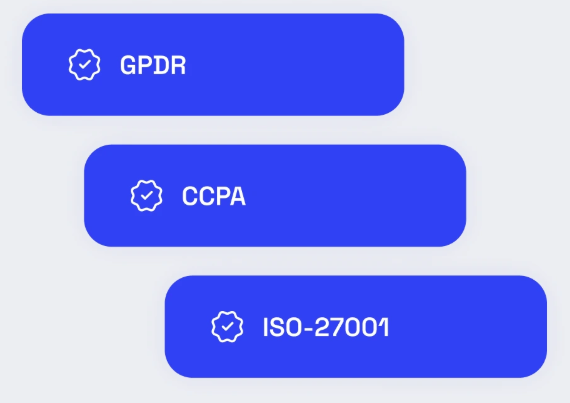 GPDR

CCPA

ISO-27001