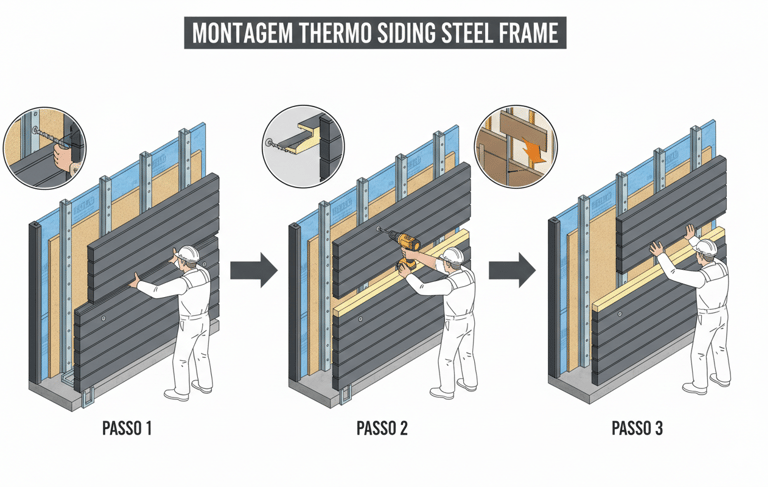 MONTAGEM THERMO SIDING STEEL FRAME

PASSO 1

PASSO 2

PASSO 3