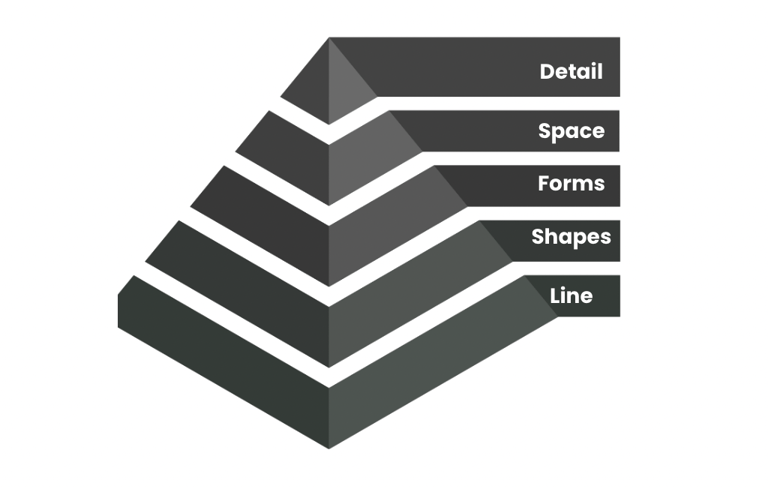 Detail
Space
Forms
Shapes
Line