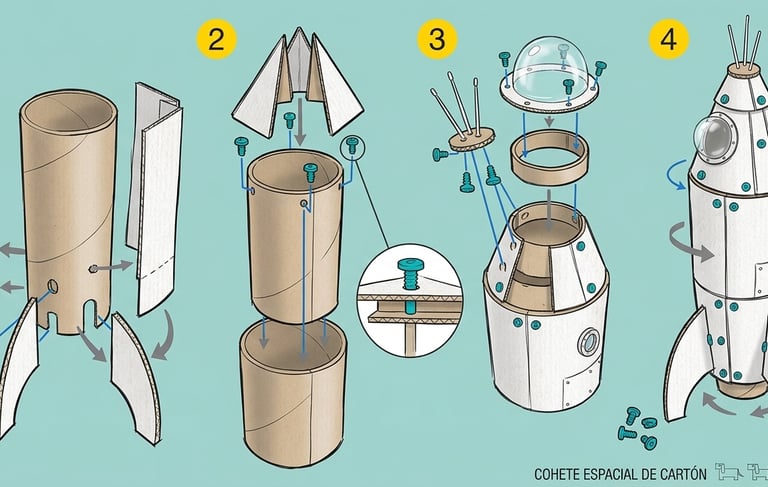 2

3

4

COHETE ESPACIAL DE CARTÓN