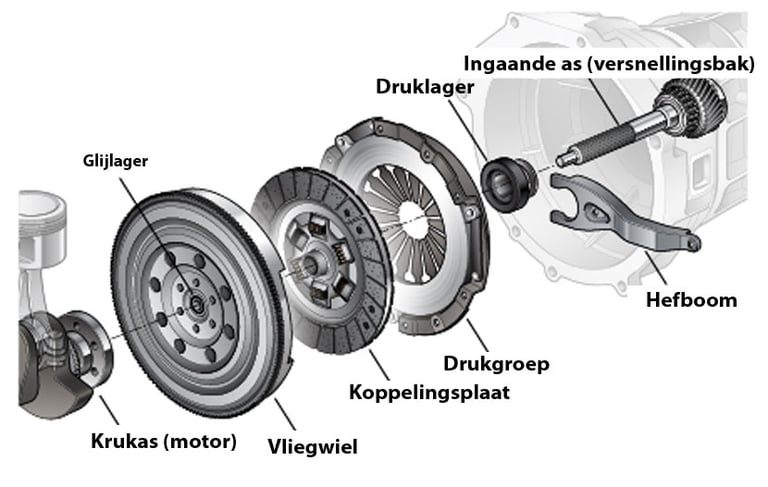 Ingaande as (versnellingsbak)
Druklager
Glijlager
Hefboom
Drukgroep
Koppelingsplaat
Krukas (motor)
Vliegwiel