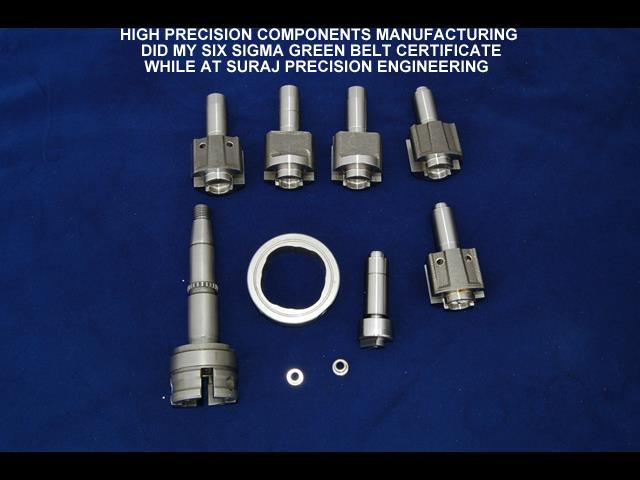 HIGH PRECISION COMPONENTS MANUFACTURING
DID MY SIX SIGMA GREEN BELT CERTIFICATE
WHILE AT SURAJ PRECISION ENGINEERING