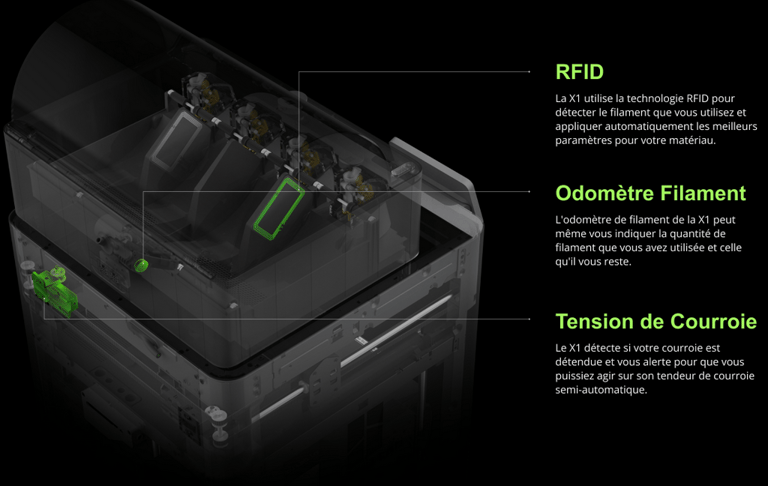 RFID

La X1 utilise la technologie RFID pour détecter le filament que vous utilisez et appliquer automatiquement les meilleurs paramètres pour votre matériau.

Odomètre Filament

L'odomètre de filament de la X1 peut même vous indiquer la quantité de filament que vous avez utilisée et celle qu'il vous reste.

Tension de Courroie

Le X1 détecte si votre courroie est détendue et vous alerte pour que vous puissiez agir sur son tendeur de courroie semi-automatique.