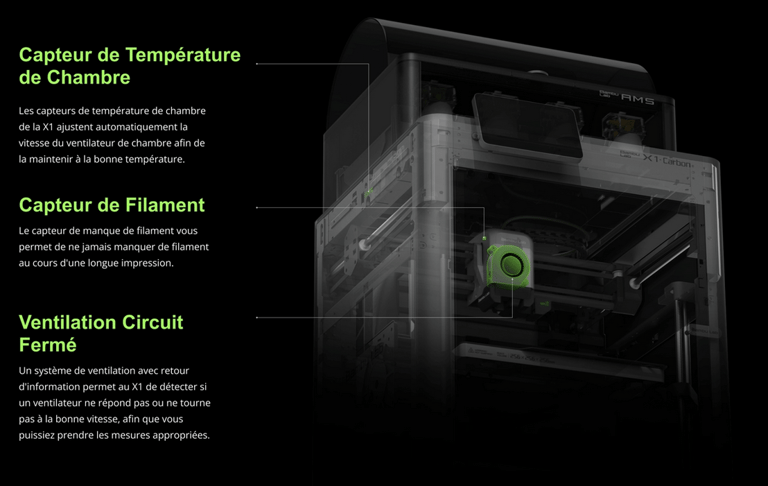 Capteur de Température de Chambre

Les capteurs de température de chambre de la X1 ajustent automatiquement la vitesse du ventilateur de chambre afin de la maintenir à la bonne température.

Capteur de Filament

Le capteur de manque de filament vous permet de ne jamais manquer de filament au cours d'une longue impression.

Ventilation Circuit Fermé

Un système de ventilation avec retour d'information permet au X1 de détecter si un ventilateur ne répond pas ou ne tourne pas à la bonne vitesse, afin que vous puissiez prendre les mesures appropriées.

Bambu Lab AMS

Bambu Lab X1-Carbon