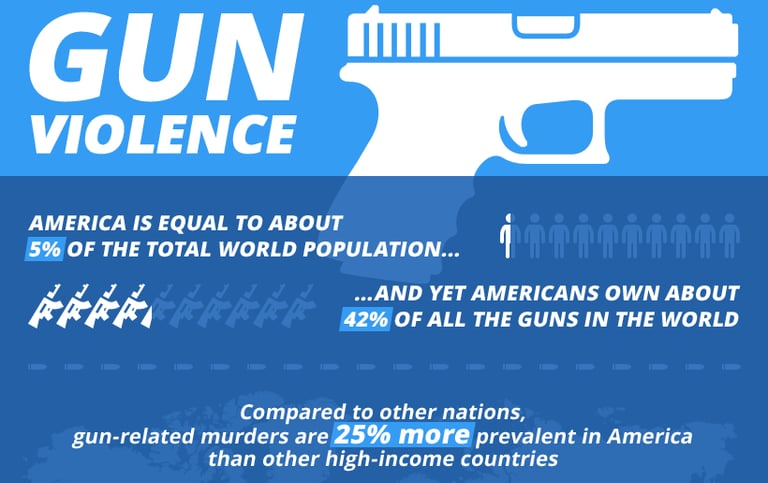 GUN VIOLENCE

AMERICA IS EQUAL TO ABOUT 5% OF THE TOTAL WORLD POPULATION...

...AND YET AMERICANS OWN ABOUT 42% OF ALL THE GUNS IN THE WORLD

Compared to other nations, gun-related murders are 25% more prevalent in America than other high-income countries