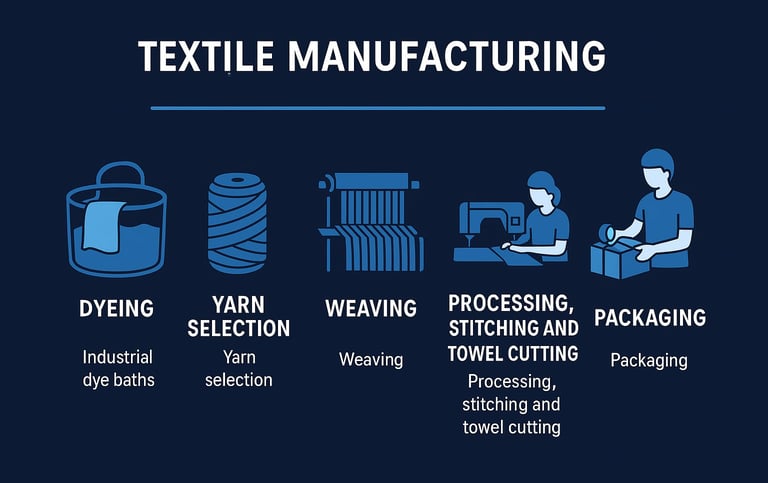 TEXTILE MANUFACTURING

DYEING
Industrial dye baths

YARN SELECTION
Yarn selection

WEAVING
Weaving

PROCESSING, STITCHING AND TOWEL CUTTING
Processing, stitching and towel cutting

PACKAGING
Packaging