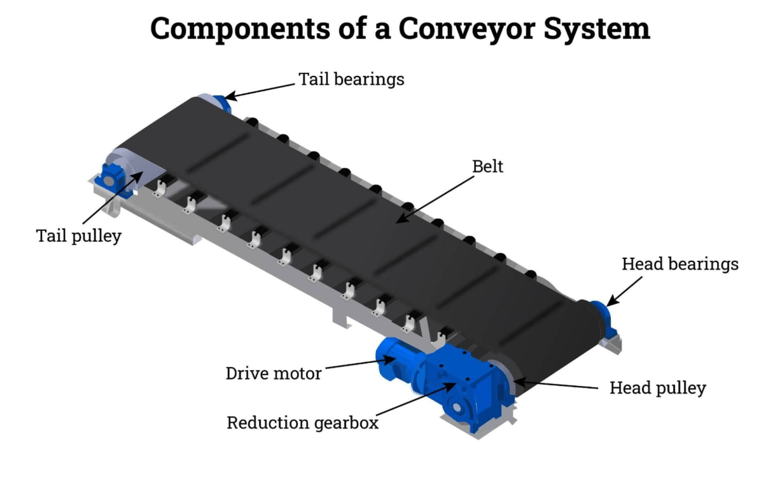 Components of a Conveyor System

Tail bearings

Belt

Tail pulley

Head bearings

Drive motor

Head pulley

Reduction gearbox