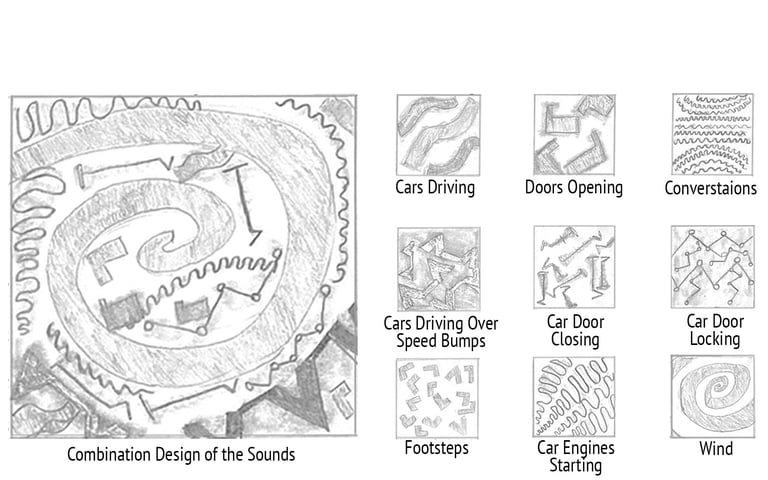 Combination Design of the Sounds

Cars Driving

Doors Opening

Converstaions

Cars Driving Over Speed Bumps

Car Door Closing

Car Door Locking

Footsteps

Car Engines Starting

Wind