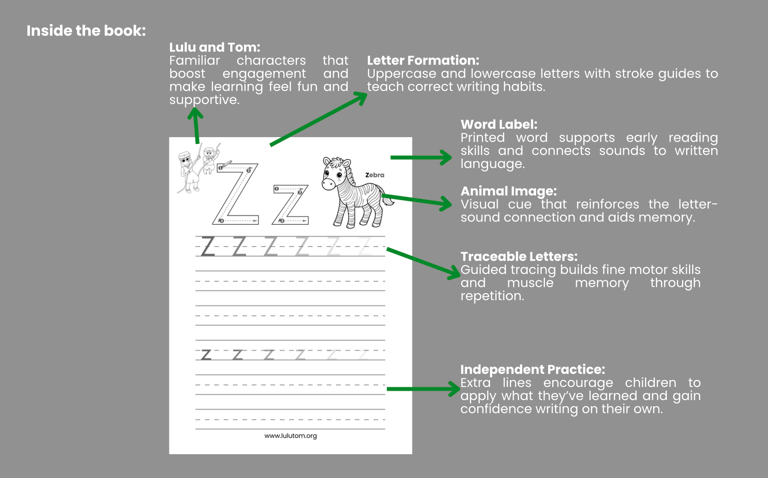 Inside the book:

Lulu and Tom:
Familiar characters that boost engagement and make learning feel fun and supportive.

Letter Formation:
Uppercase and lowercase letters with stroke guides to teach correct writing habits.

Word Label:
Printed word supports early reading skills and connects sounds to written language.

Animal Image:
Visual cue that reinforces the letter-sound connection and aids memory.

Traceable Letters:
Guided tracing builds fine motor skills and muscle memory through repetition.

Independent Practice:
Extra lines encourage children to apply what they've learned and gain confidence writing on their own.

Z z Zebra

Z Z Z Z Z Z

z z z z z z

www.lulutom.org