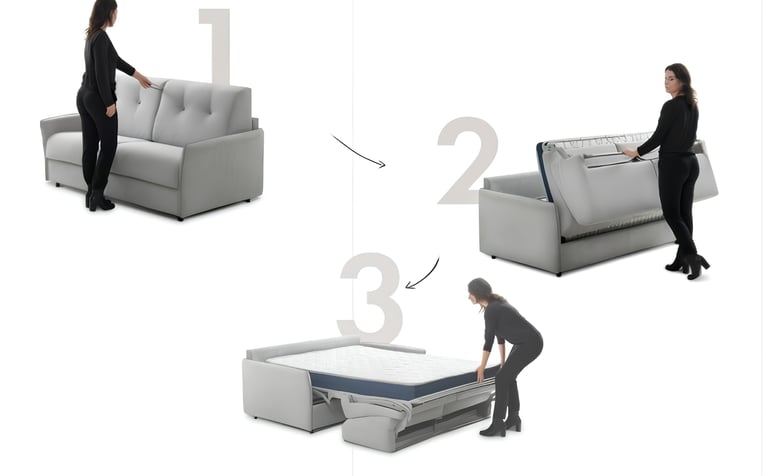 1

2

3