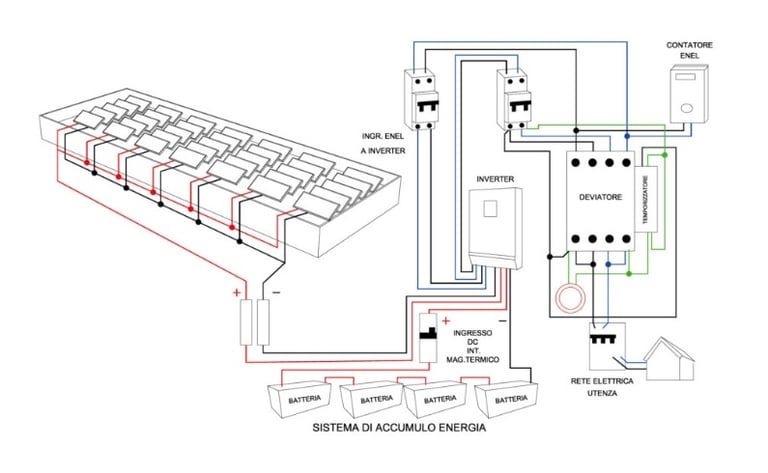 CONTATORE ENEL

INGR. ENEL A INVERTER

INVERTER

DEVIATORE

TEMPORIZZATORE

+

−

+

−

INGRESSO DC INT. MAG.TERMICO

RETE ELETTRICA UTENZA

BATTERIA

BATTERIA

BATTERIA

BATTERIA

SISTEMA DI ACCUMULO ENERGIA