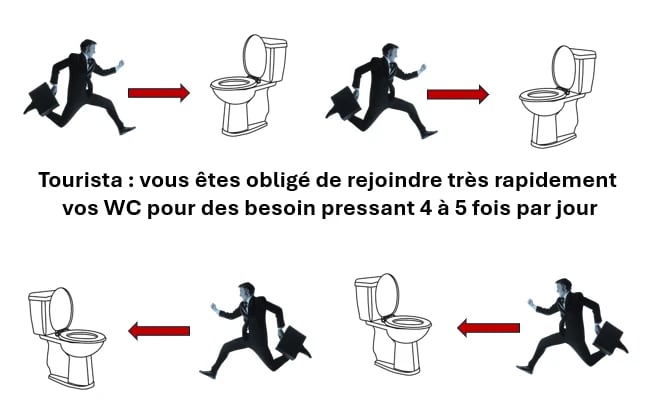 Tourista : vous êtes obligé de rejoindre très rapidement vos WC pour des besoin pressant 4 à 5 fois par jour