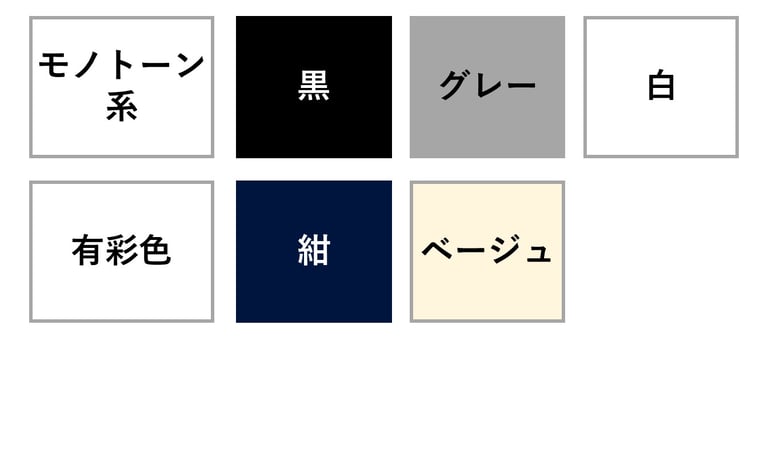 モノトーン系

黒

グレー

白

有彩色

紺

ベージュ