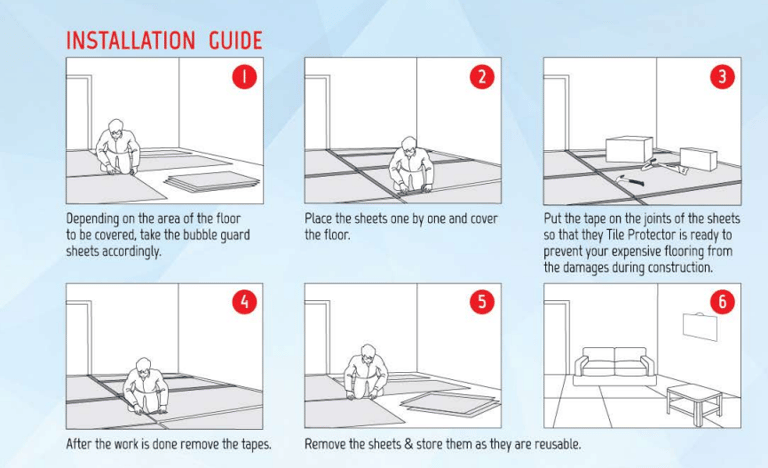 INSTALLATION GUIDE

1

Depending on the area of the floor to be covered, take the bubble guard sheets accordingly.

2

Place the sheets one by one and cover the floor.

3

Put the tape on the joints of the sheets so that they Tile Protector is ready to prevent your expensive flooring from the damages during construction.

4

After the work is done remove the tapes.

5

Remove the sheets & store them as they are reusable.

6