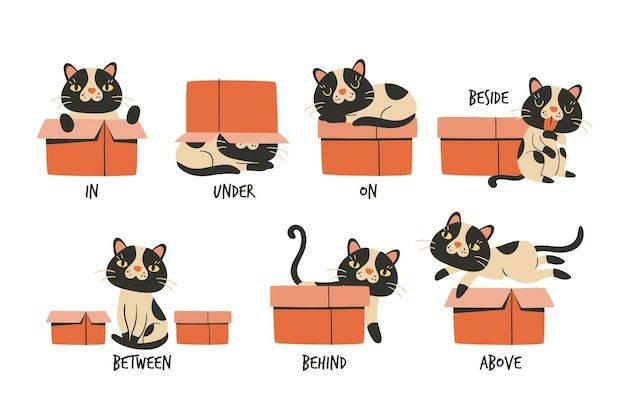 IN
UNDER
ON
BESIDE
BETWEEN
BEHIND
ABOVE