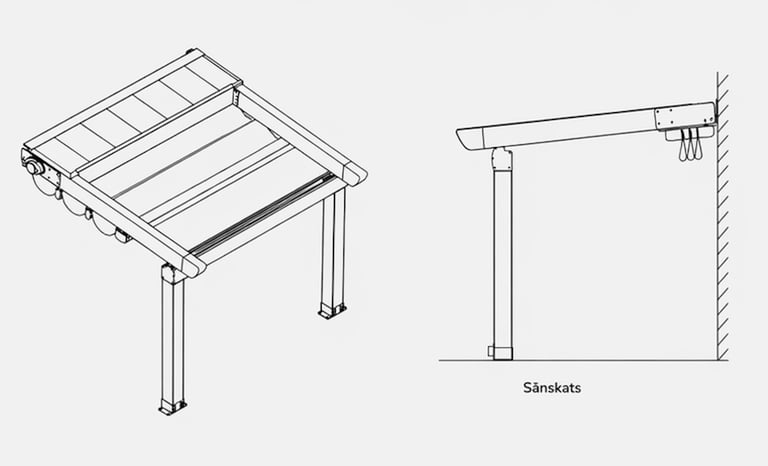 Sānskats