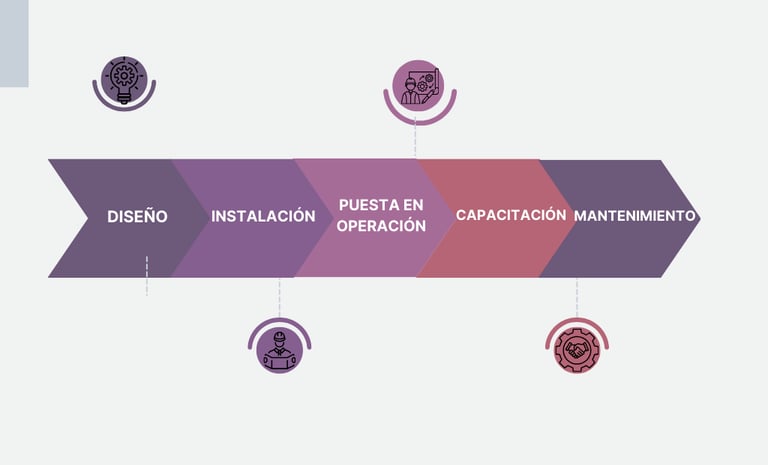 DISEÑO

INSTALACIÓN

PUESTA EN OPERACIÓN

CAPACITACIÓN

MANTENIMIENTO