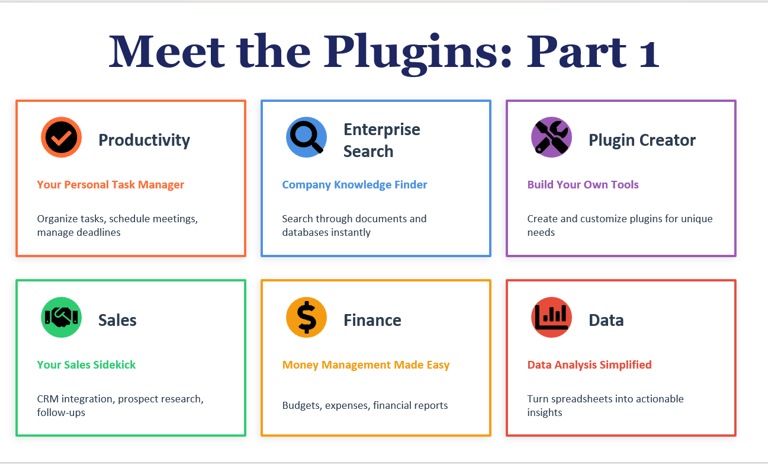 Meet the Plugins: Part 1

Productivity

Your Personal Task Manager

Organize tasks, schedule meetings, manage deadlines

Enterprise Search

Company Knowledge Finder

Search through documents and databases instantly

Plugin Creator

Build Your Own Tools

Create and customize plugins for unique needs

Sales

Your Sales Sidekick

CRM integration, prospect research, follow-ups

Finance

Money Management Made Easy

Budgets, expenses, financial reports

Data

Data Analysis Simplified

Turn spreadsheets into actionable insights