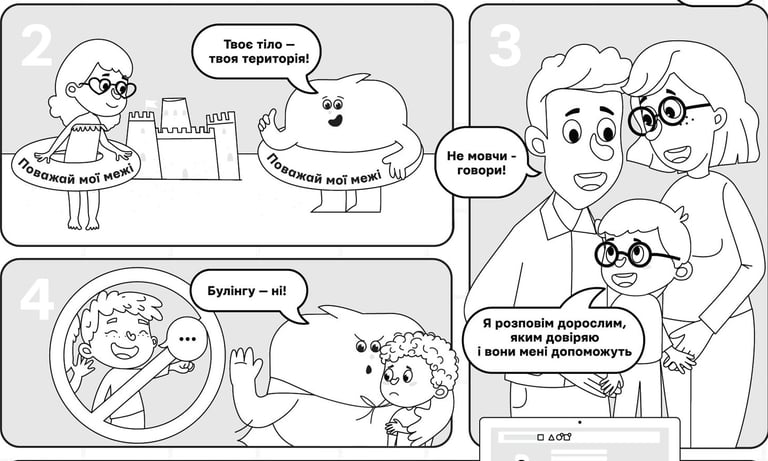 2

Твоє тіло — твоя територія!

Поважай мої межі

Поважай мої межі

3

Не мовчи - говори!

Я розповім дорослим, яким довіряю і вони мені допоможуть

4

Булінгу — ні!

...