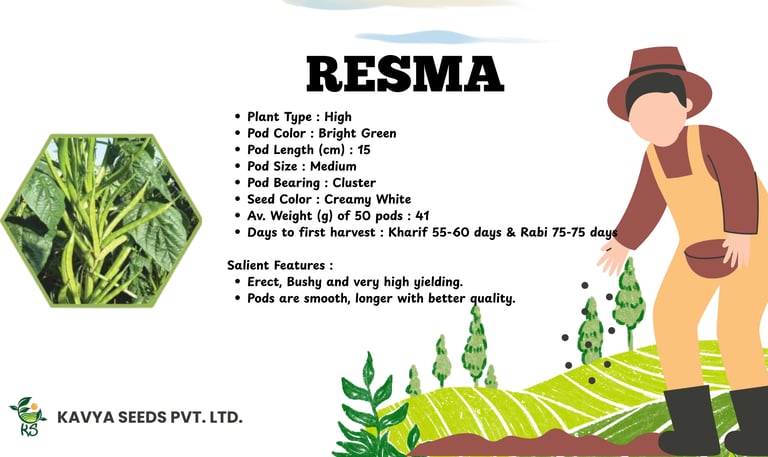 RESMA

• Plant Type : High
• Pod Color : Bright Green
• Pod Length (cm) : 15
• Pod Size : Medium
• Pod Bearing : Cluster
• Seed Color : Creamy White
• Av. Weight (g) of 50 pods : 41
• Days to first harvest : Kharif 55-60 days & Rabi 75-75 days

Salient Features :
• Erect, Bushy and very high yielding.
• Pods are smooth, longer with better quality.

KS

KAVYA SEEDS PVT. LTD.